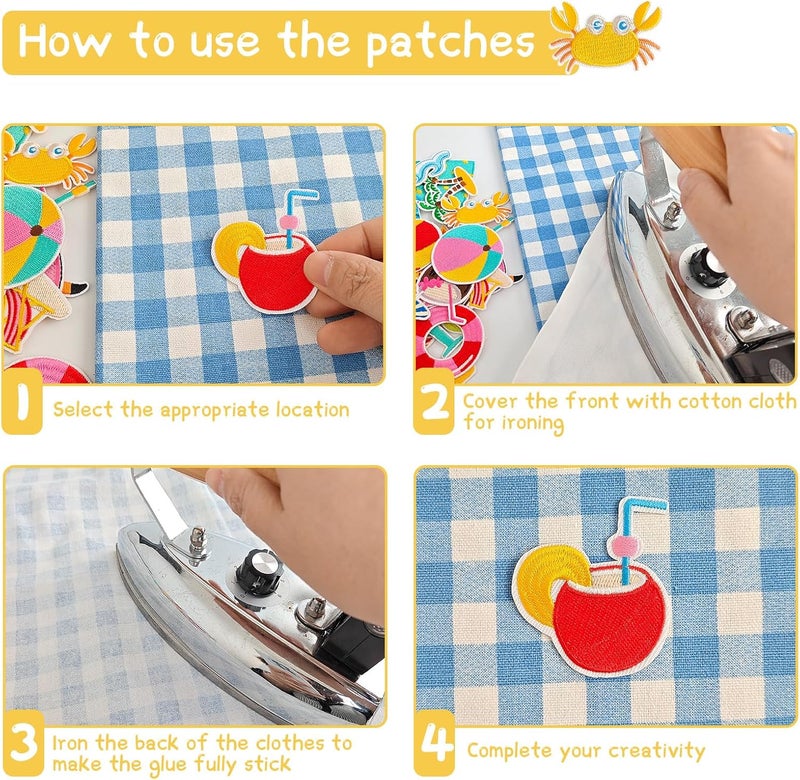 How to use the patches

1 Select the appropriate location

2 Cover the front with cotton cloth for ironing

3 Iron the back of the clothes to make the glue fully stick

4 Complete your creativity